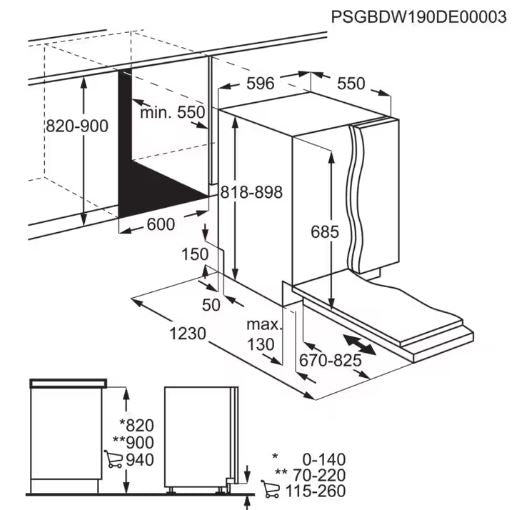 PSGBDW190DE00003

596
550
min. 550
820-900
818-898
685
600
150
50
1230
max. 130
670-825

*820
**900
940

* 0-140
** 70-220
115-260