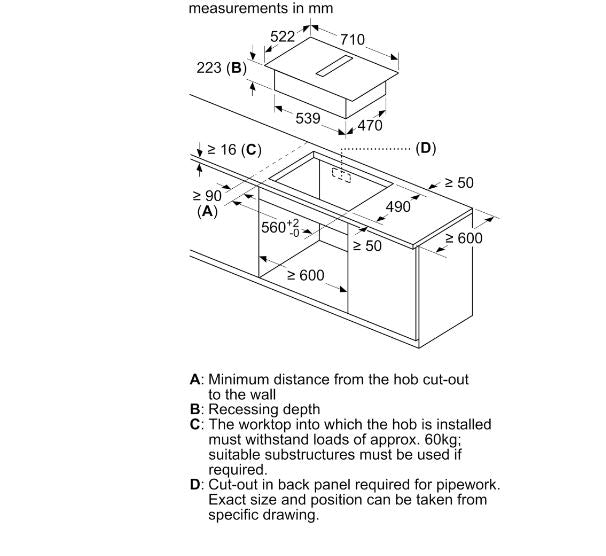 measurements in mm

522
710
223 (B)
539
470
≥ 16 (C)
(D)
≥ 50
≥ 90
(A)
490
$560^{+2}_{-0}$
≥ 50
≥ 600
≥ 600

A: Minimum distance from the hob cut-out to the wall
B: Recessing depth
C: The worktop into which the hob is installed must withstand loads of approx. 60kg; suitable substructures must be used if required.
D: Cut-out in back panel required for pipework. Exact size and position can be taken from specific drawing.