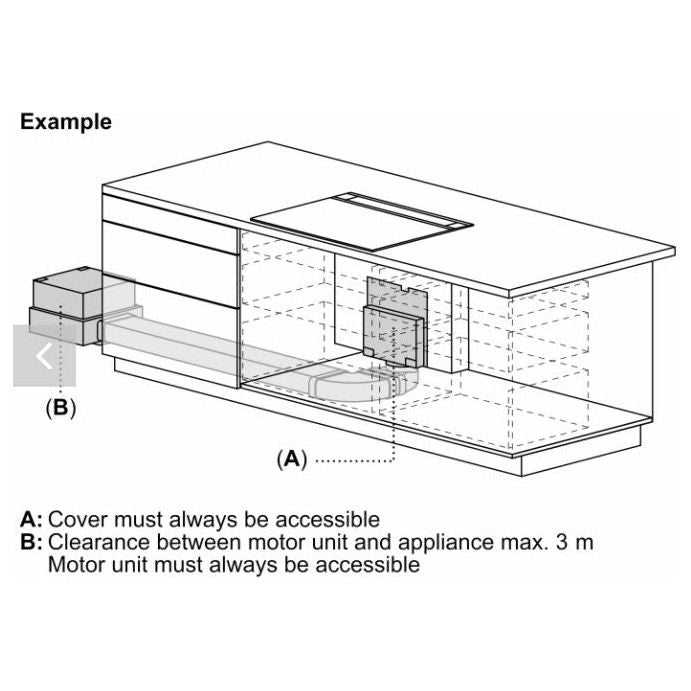 Example

(B)

(A)

A: Cover must always be accessible
B: Clearance between motor unit and appliance max. 3 m
Motor unit must always be accessible